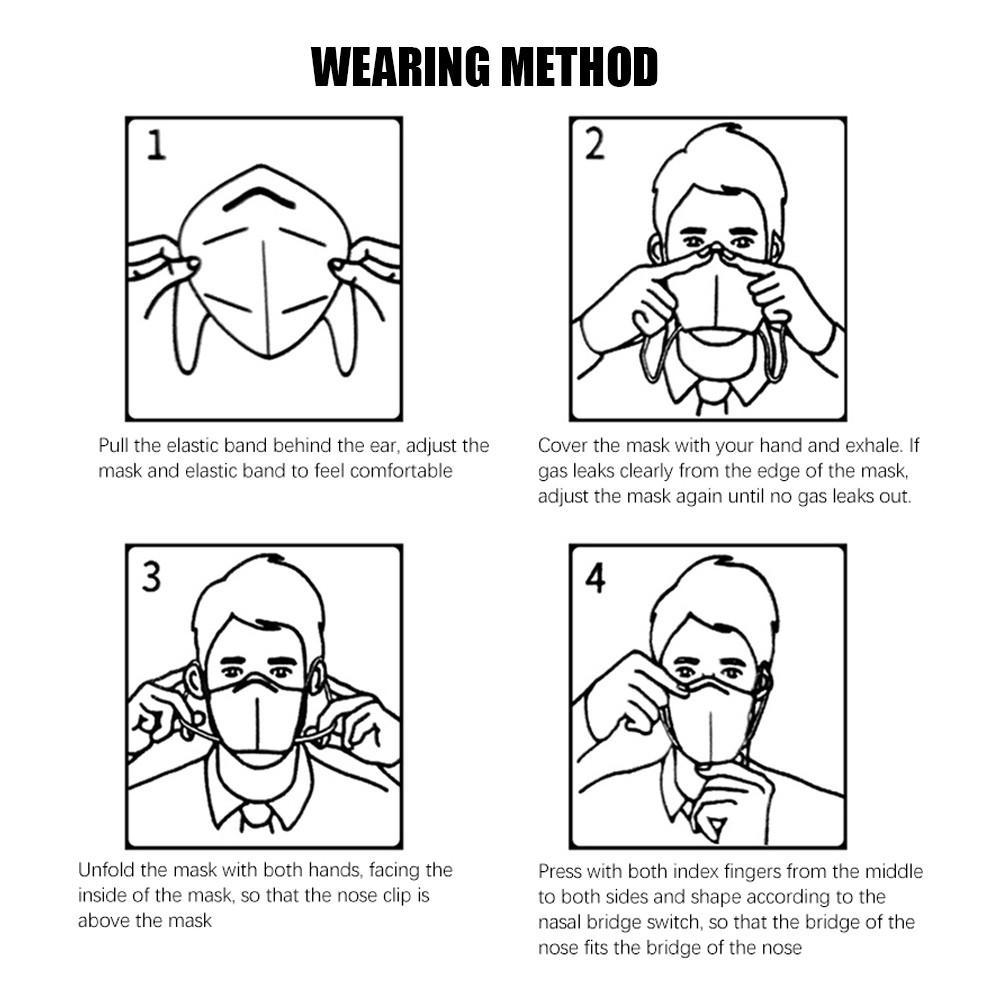 WEARING METHOD

1

Pull the elastic band behind the ear, adjust the mask and elastic band to feel comfortable

2

Cover the mask with your hand and exhale. If gas leaks clearly from the edge of the mask, adjust the mask again until no gas leaks out.

3

Unfold the mask with both hands, facing the inside of the mask, so that the nose clip is above the mask

4

Press with both index fingers from the middle to both sides and shape according to the nasal bridge switch, so that the bridge of the nose fits the bridge of the nose